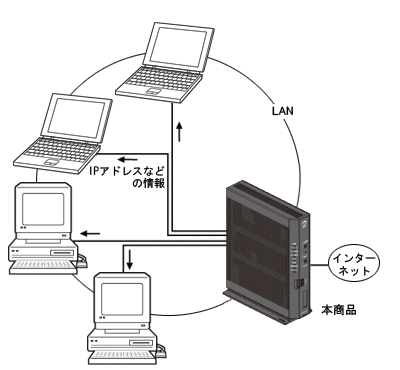 LAN

IPアドレスなどの情報

インターネット

本商品