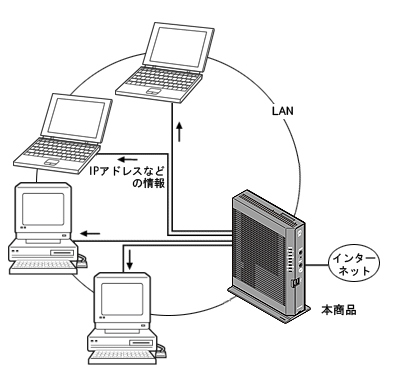 LAN

IPアドレスなどの情報

インターネット

本商品