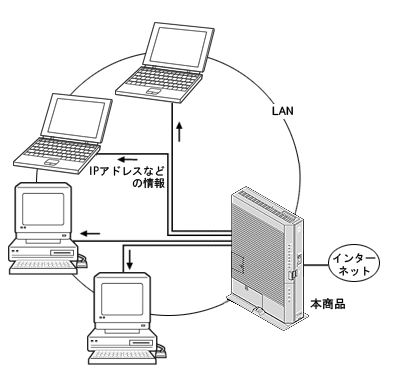 LAN

IPアドレスなどの情報

インターネット

本商品